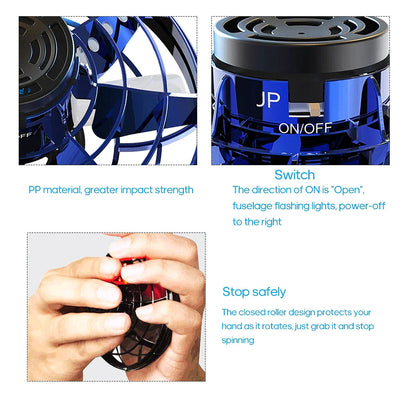 JP
ON/OFF

PP material, greater impact strength

Switch
The direction of ON is "Open", fuselage flashing lights, power-off to the right

Stop safely
The closed roller design protects your hand as it rotates, just grab it and stop spinning